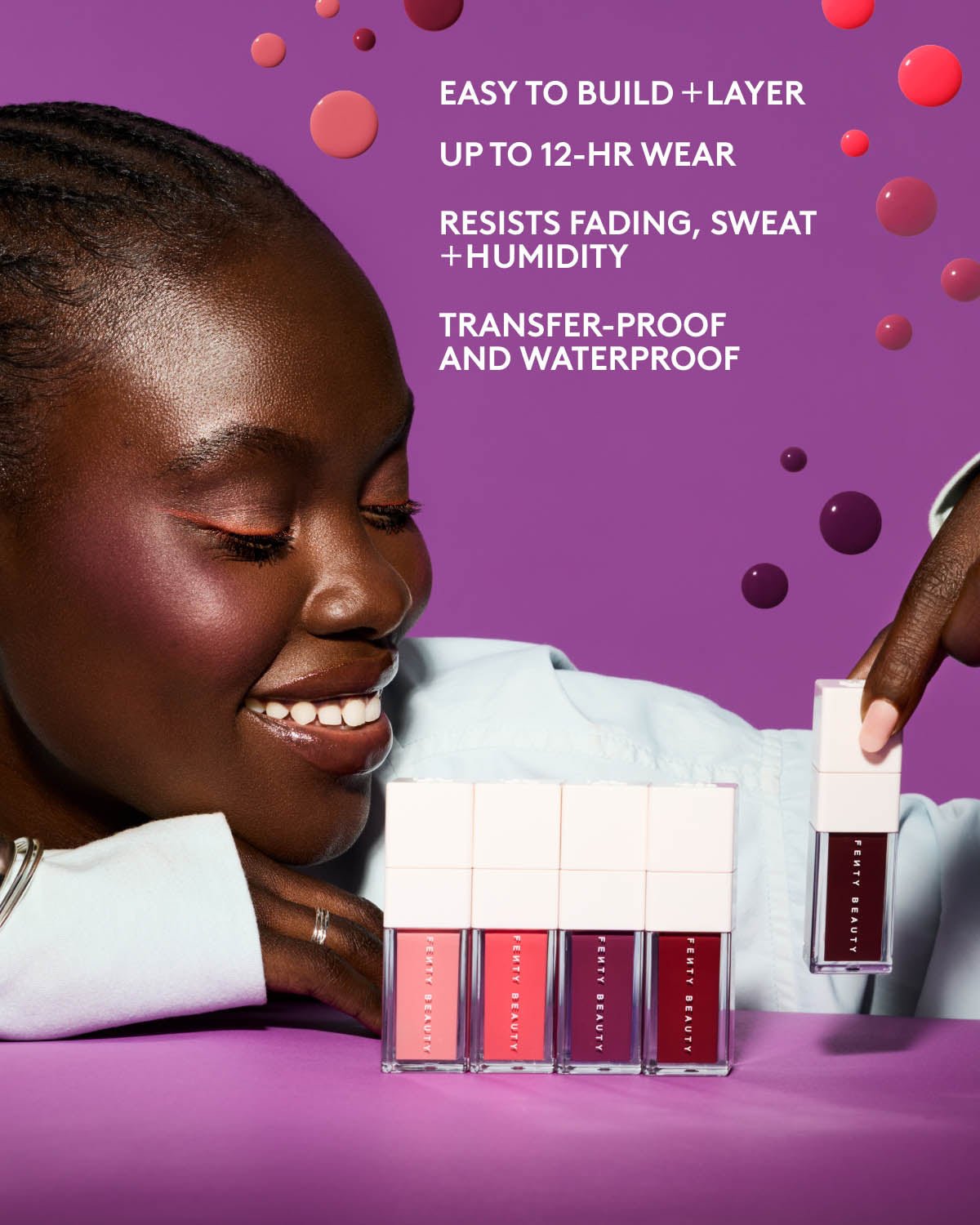 EASY TO BUILD + LAYER

UP TO 12-HR WEAR

RESISTS FADING, SWEAT + HUMIDITY

TRANSFER-PROOF AND WATERPROOF

FENTY BEAUTY

FENTY BEAUTY

FENTY BEAUTY

FENTY BEAUTY

FENTY BEAUTY