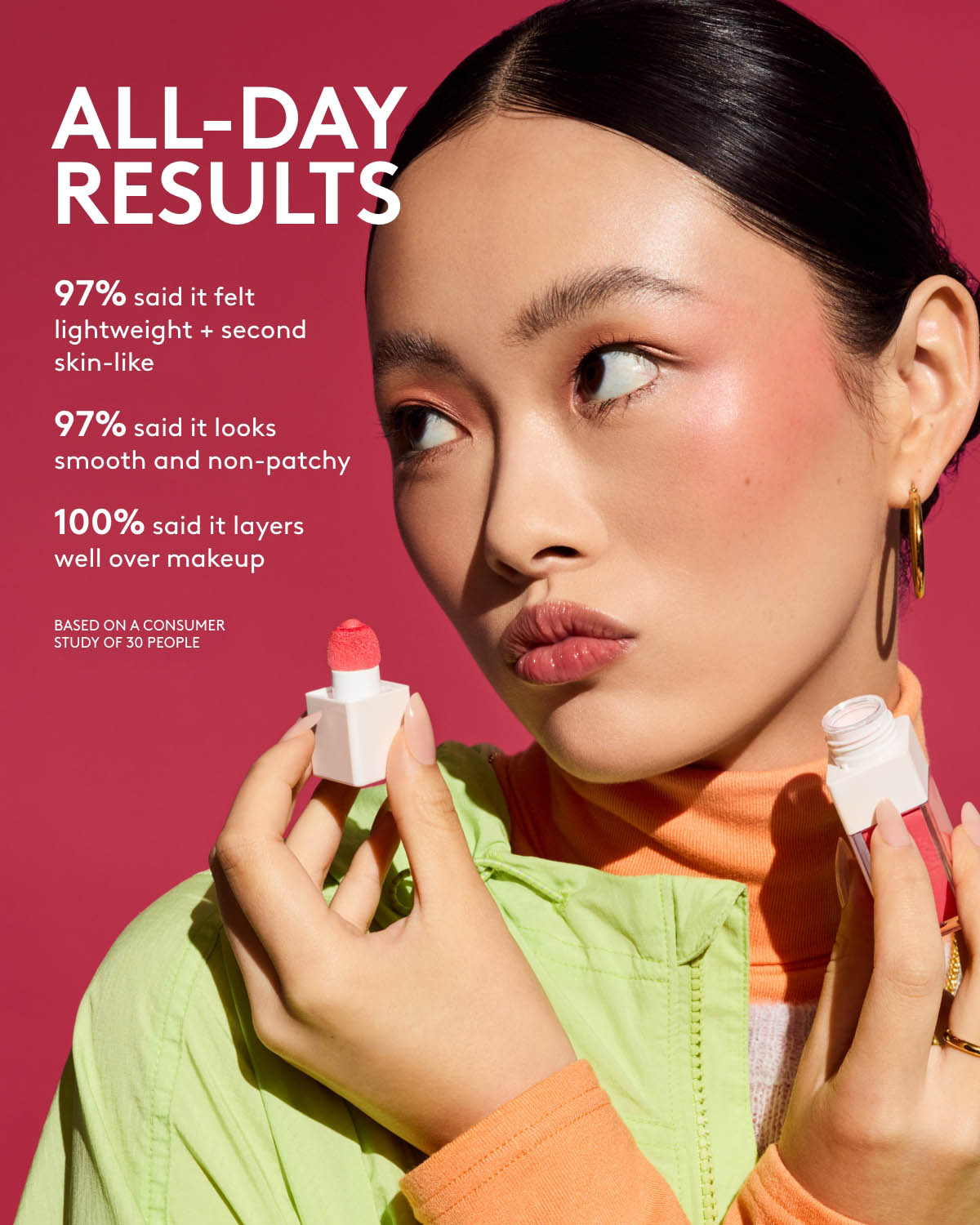 ALL-DAY RESULTS

97% said it felt lightweight + second skin-like

97% said it looks smooth and non-patchy

100% said it layers well over makeup

BASED ON A CONSUMER STUDY OF 30 PEOPLE