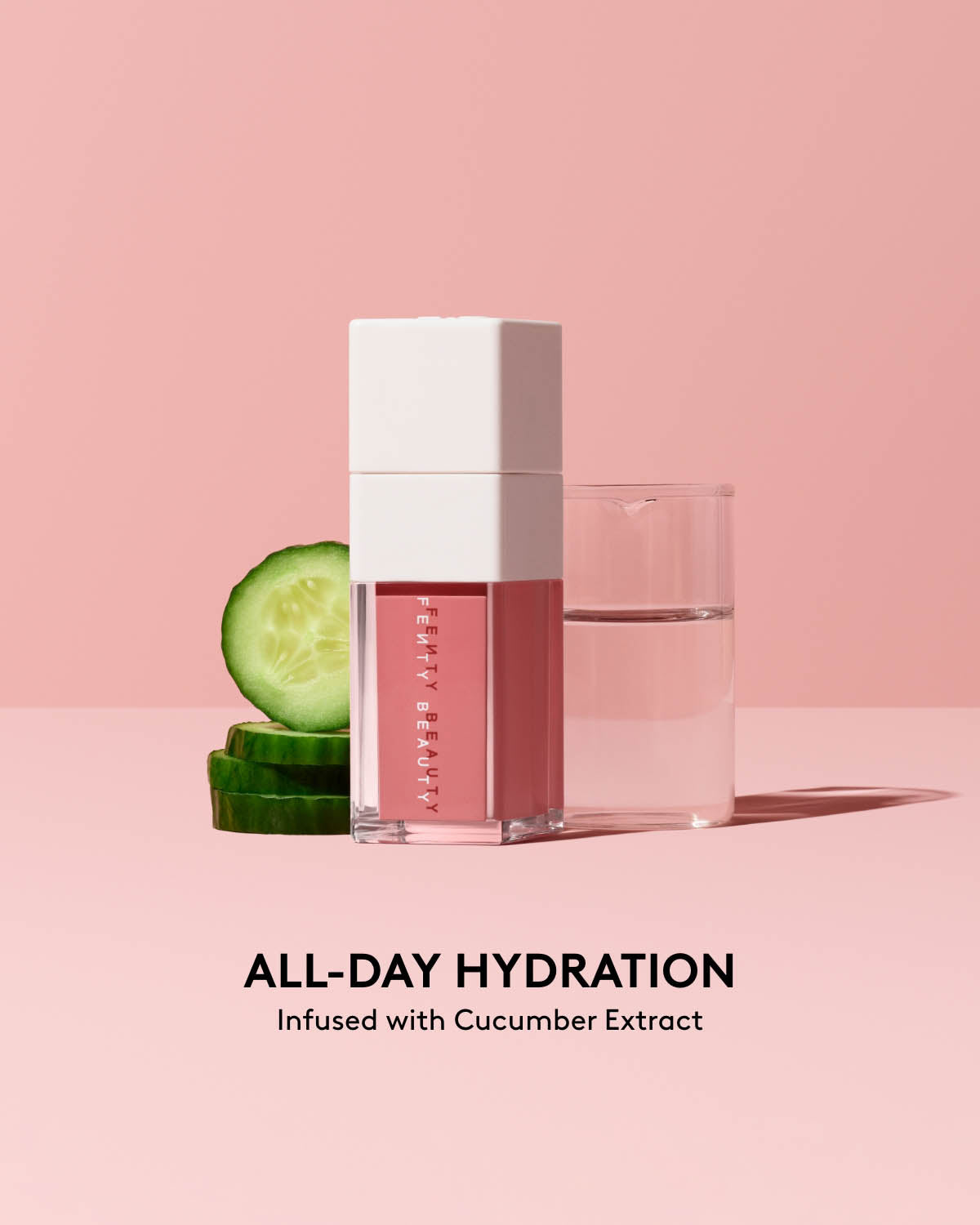 FENTY BEAUTY

ALL-DAY HYDRATION

Infused with Cucumber Extract