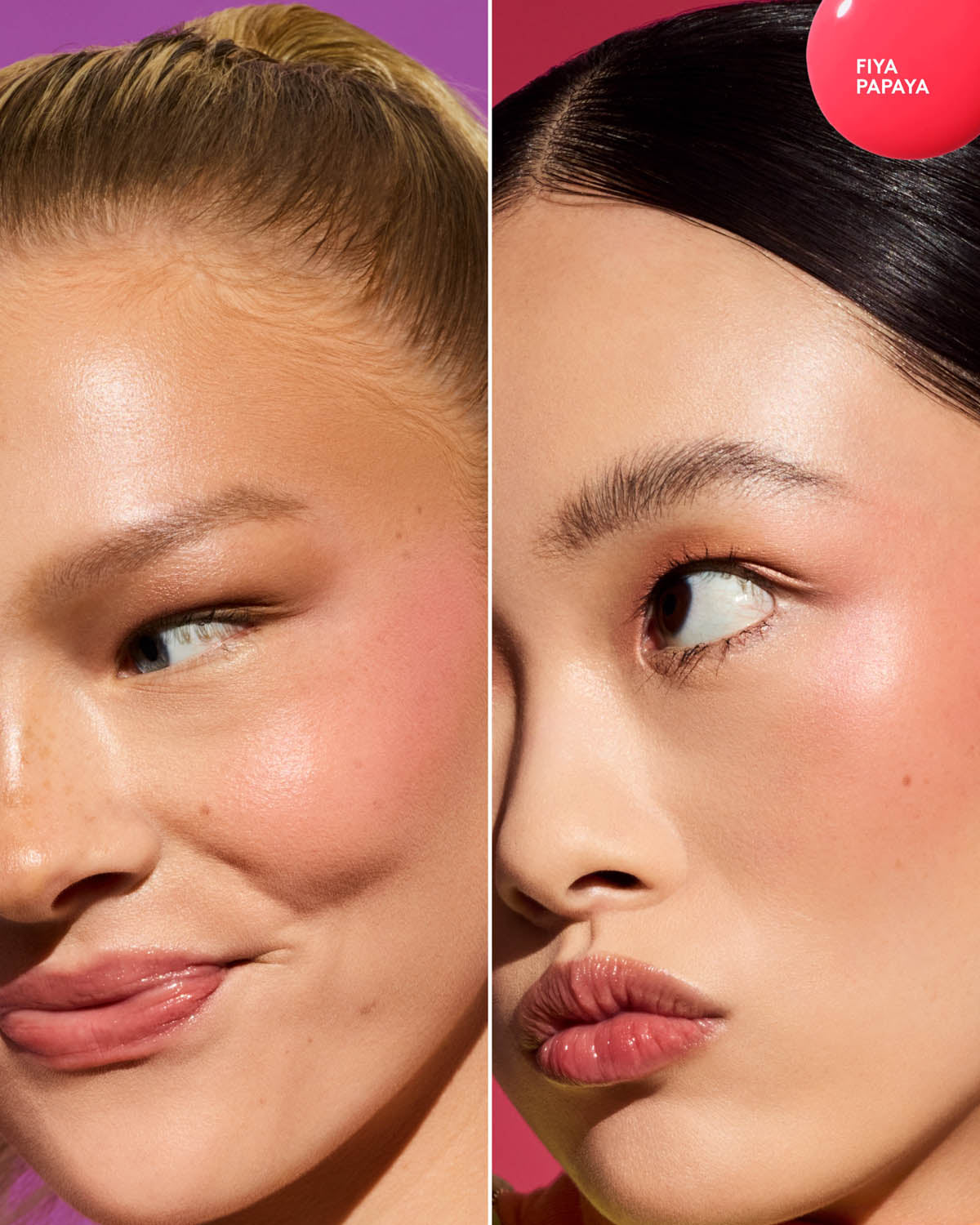 FIYA PAPAYA