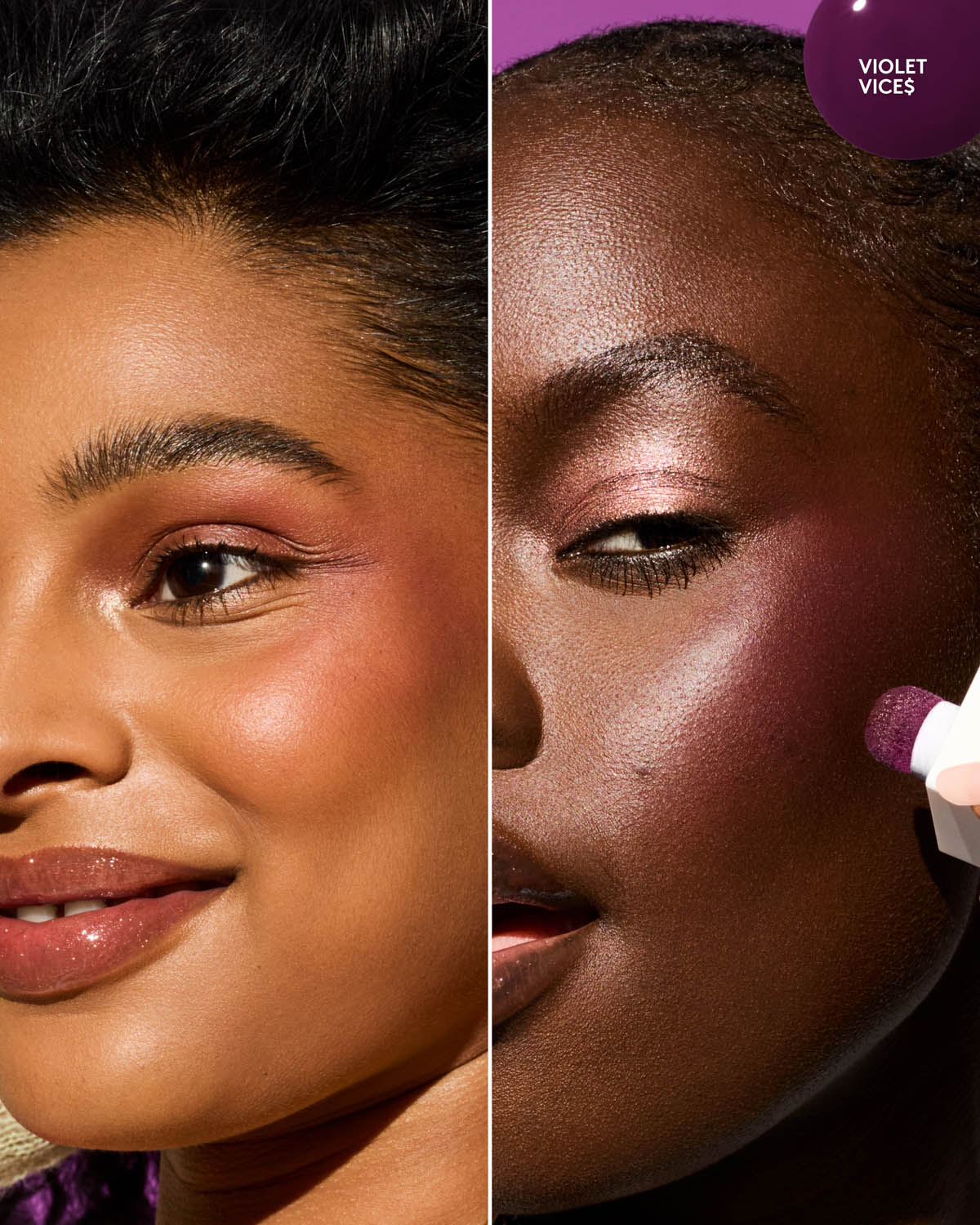 VIOLET VICE$