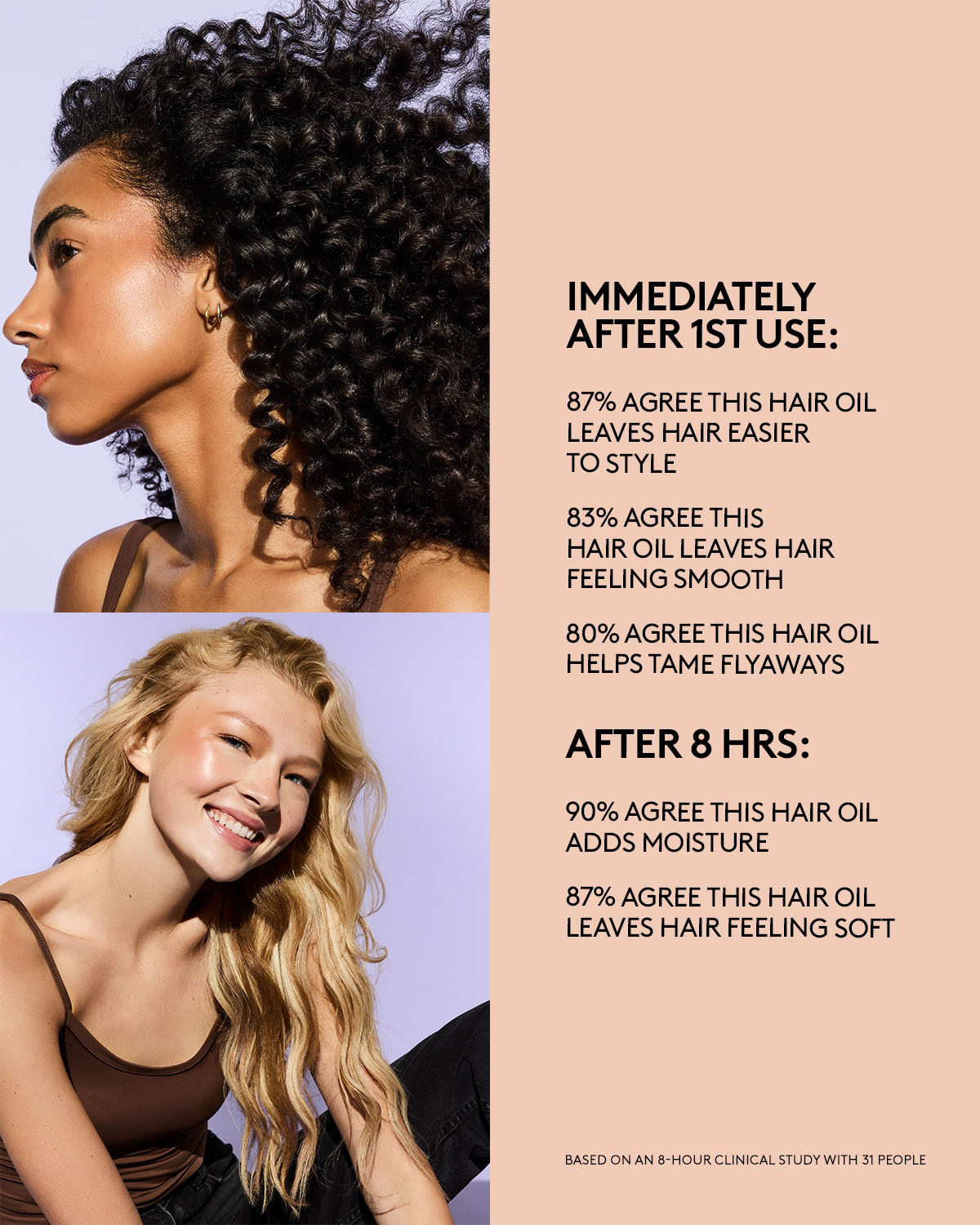 IMMEDIATELY AFTER 1ST USE:

87% AGREE THIS HAIR OIL LEAVES HAIR EASIER TO STYLE

83% AGREE THIS HAIR OIL LEAVES HAIR FEELING SMOOTH

80% AGREE THIS HAIR OIL HELPS TAME FLYAWAYS

AFTER 8 HRS:

90% AGREE THIS HAIR OIL ADDS MOISTURE

87% AGREE THIS HAIR OIL LEAVES HAIR FEELING SOFT

BASED ON AN 8-HOUR CLINICAL STUDY WITH 31 PEOPLE