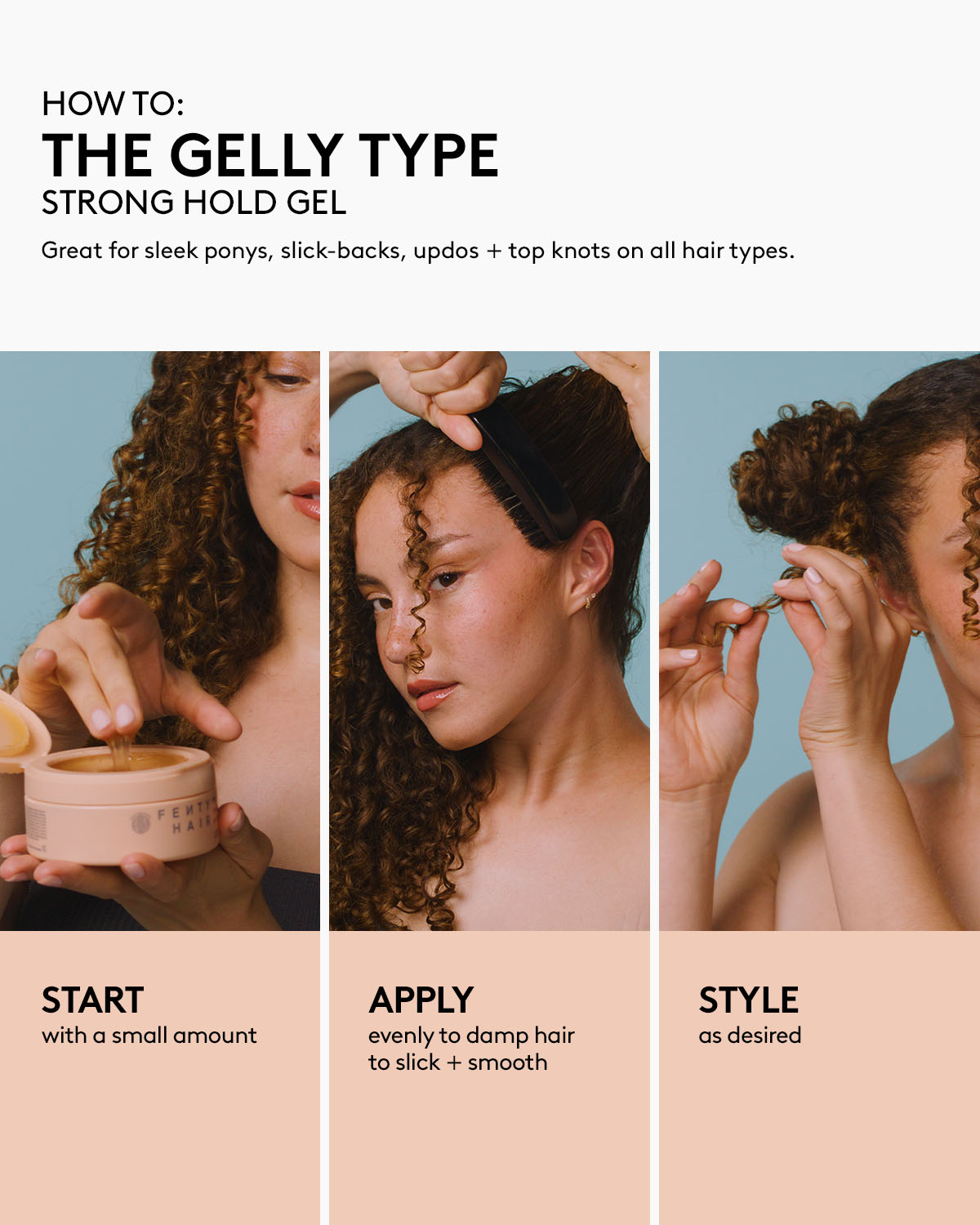 HOW TO:
THE GELLY TYPE
STRONG HOLD GEL

Great for sleek ponys, slick-backs, updos + top knots on all hair types.

FENTY HAIR

START
with a small amount

APPLY
evenly to damp hair to slick + smooth

STYLE
as desired